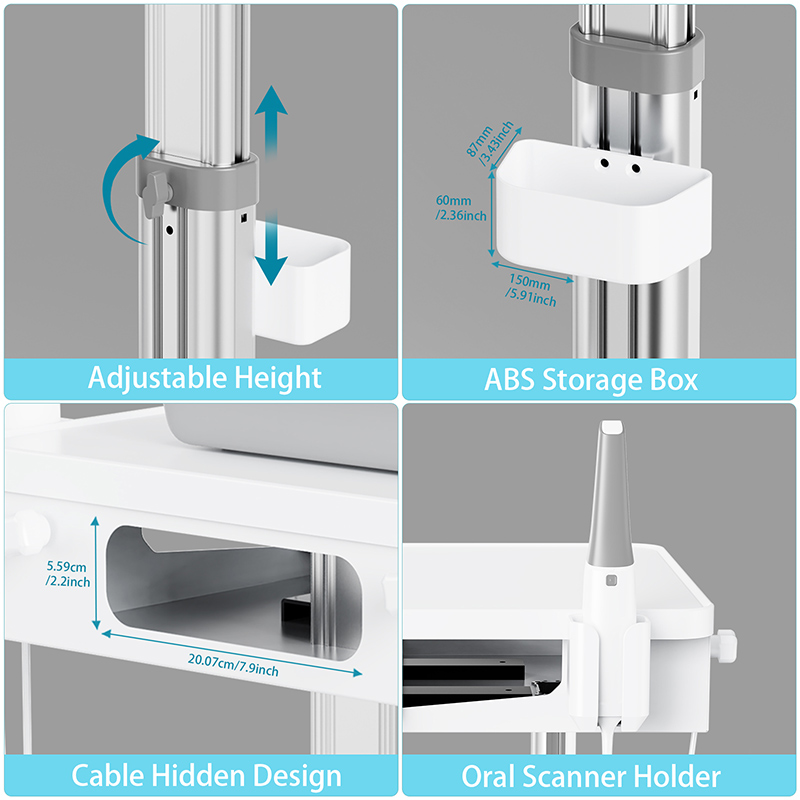 Adjustable Height

87mm /3.43inch
60mm /2.36inch
150mm /5.91inch

ABS Storage Box

5.59cm /2.2inch
20.07cm/7.9inch

Cable Hidden Design

Oral Scanner Holder